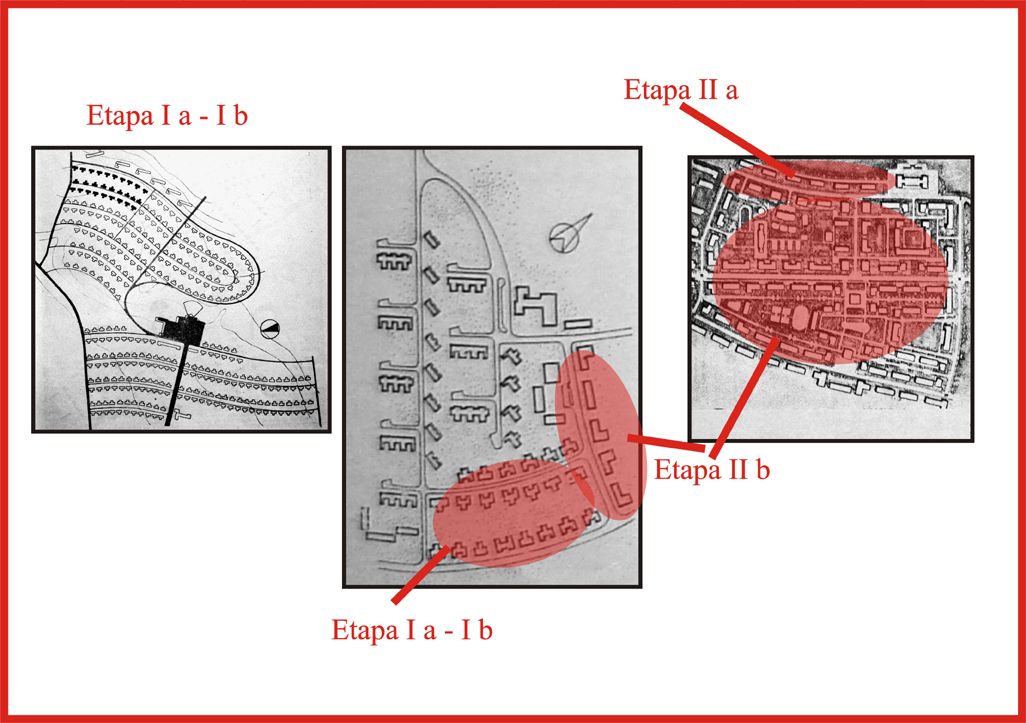 Etapa I a - I b

Etapa II a

Etapa II b

Etapa I a - I b